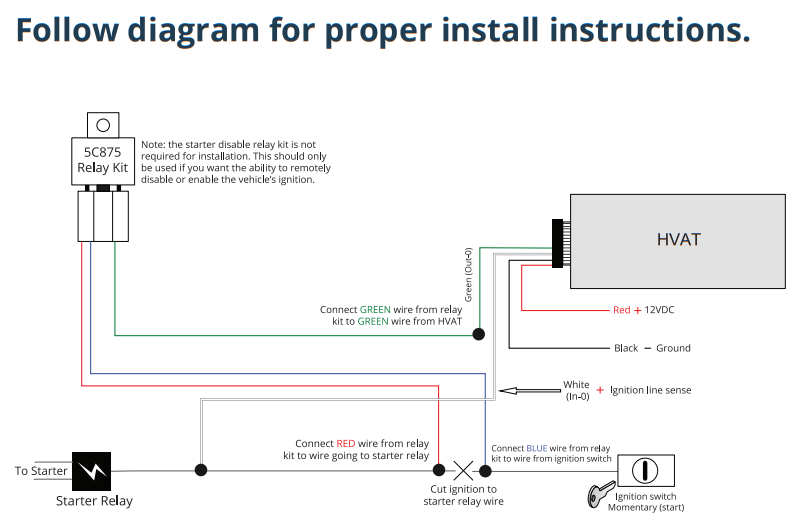 Follow diagram for proper install instructions.

5C875
Relay Kit

Note: the starter disable relay kit is not required for installation. This should only be used if you want the ability to remotely disable or enable the vehicle's ignition.

HVAT

Green (Out-0)

Connect GREEN wire from relay kit to GREEN wire from HVAT

Red + 12VDC

Black − Ground

White (In-0) + Ignition line sense

Connect RED wire from relay kit to wire going to starter relay

Connect BLUE wire from relay kit to wire from ignition switch

To Starter

Starter Relay

Cut ignition to starter relay wire

Ignition switch
Momentary (start)