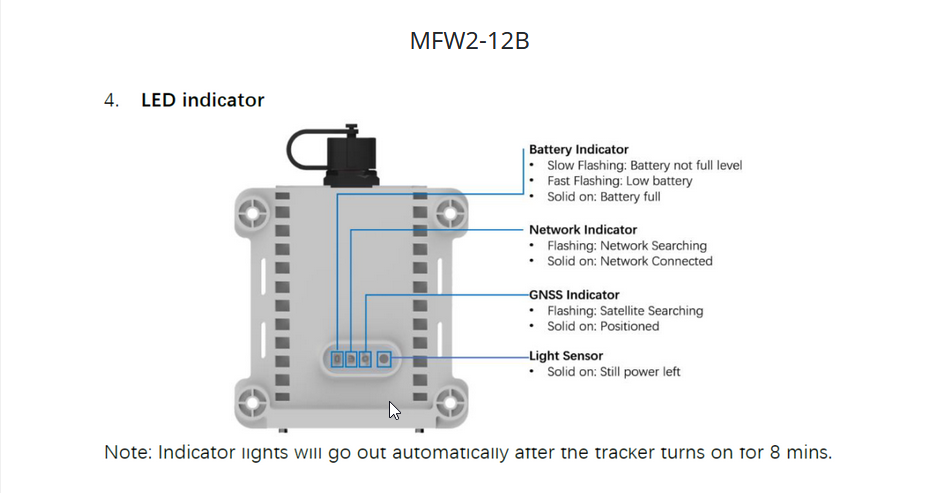 MFW2-12B

4. **LED indicator**

**Battery Indicator**
• Slow Flashing: Battery not full level
• Fast Flashing: Low battery
• Solid on: Battery full

**Network Indicator**
• Flashing: Network Searching
• Solid on: Network Connected

**GNSS Indicator**
• Flashing: Satellite Searching
• Solid on: Positioned

**Light Sensor**
• Solid on: Still power left

Note: Indicator lights will go out automatically after the tracker turns on for 8 mins.